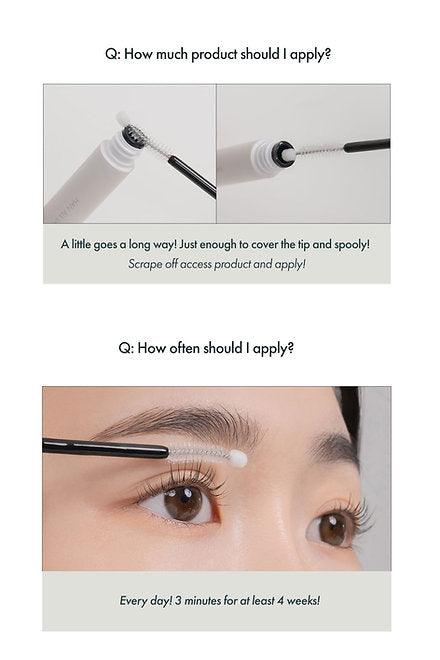 Q: How much product should I apply?

A little goes a long way! Just enough to cover the tip and spooly!
Scrape off access product and apply!

Q: How often should I apply?

Every day! 3 minutes for at least 4 weeks!